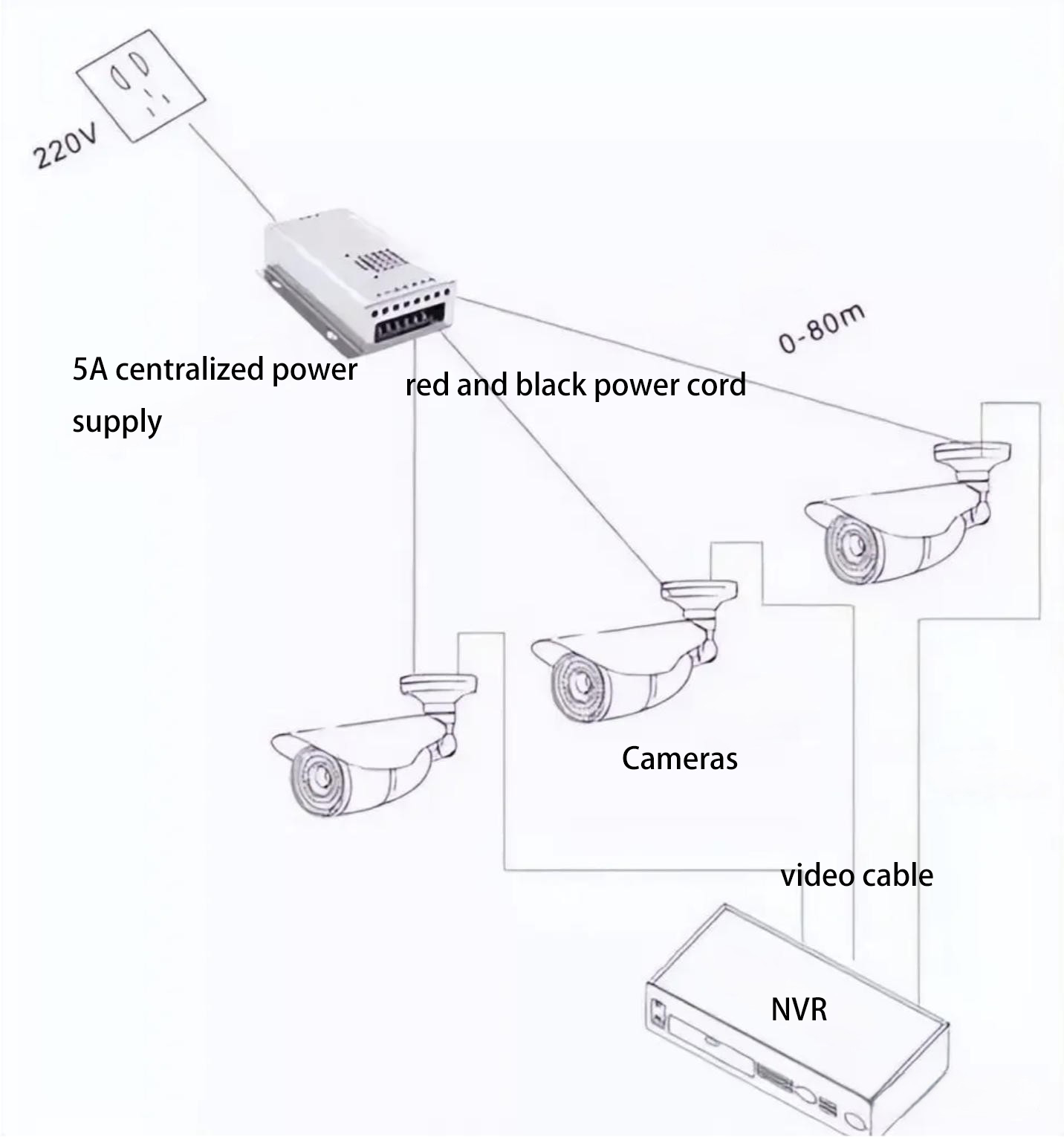 220V

0-80m

5A centralized power supply

red and black power cord

Cameras

video cable

NVR